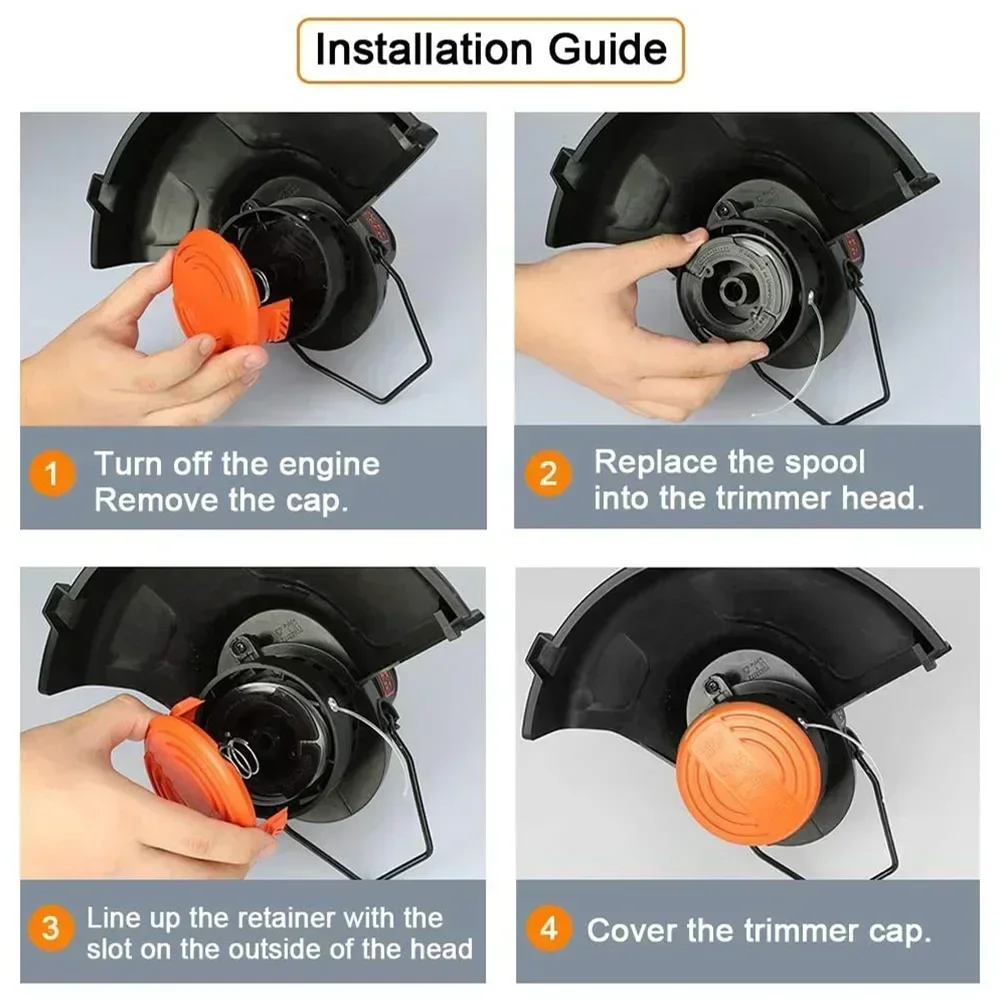 Installation Guide

1 Turn off the engine
Remove the cap.

2 Replace the spool into the trimmer head.

3 Line up the retainer with the slot on the outside of the head

4 Cover the trimmer cap.